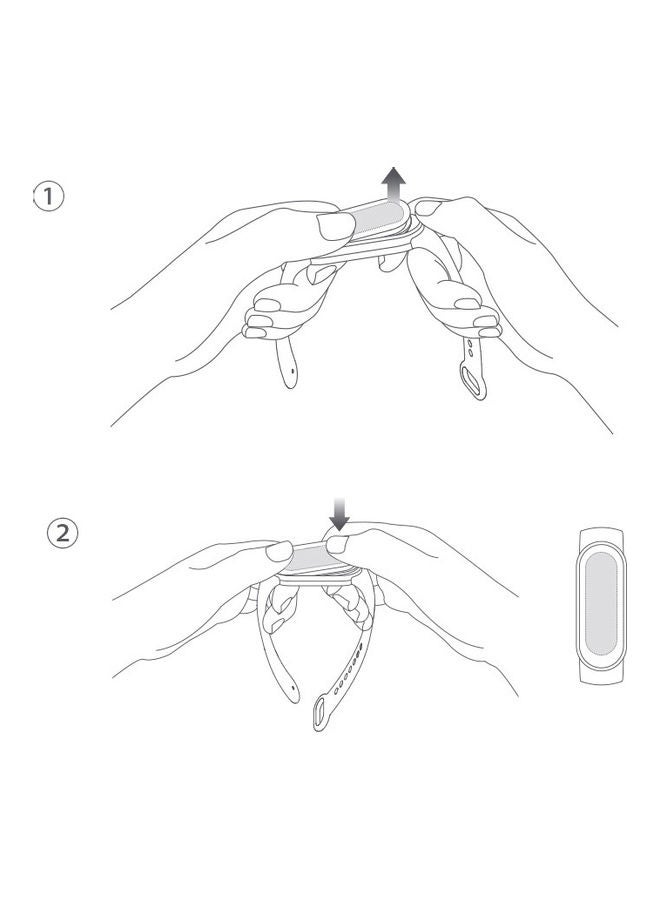 ①

②