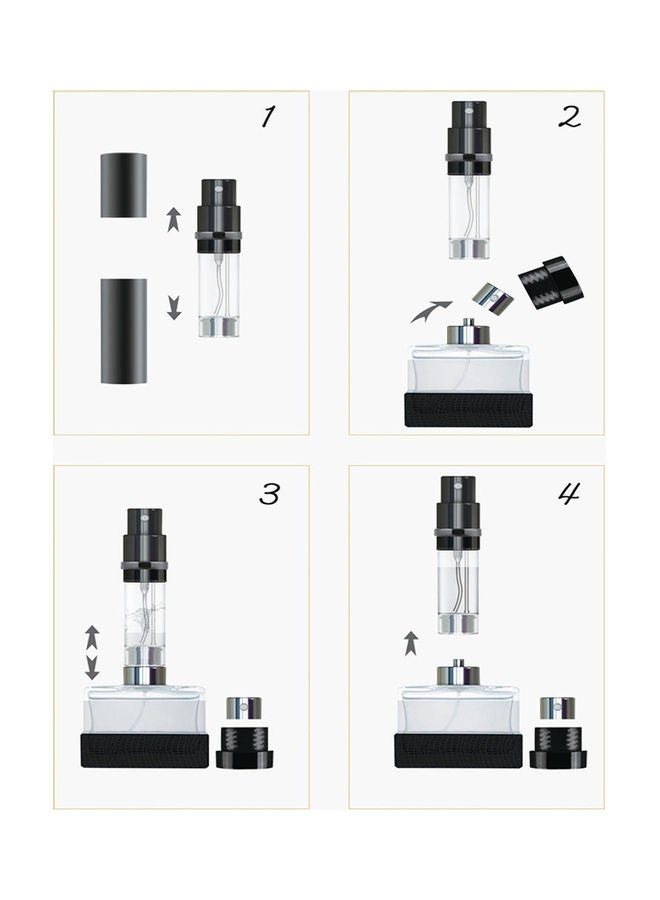 1

2

3

4