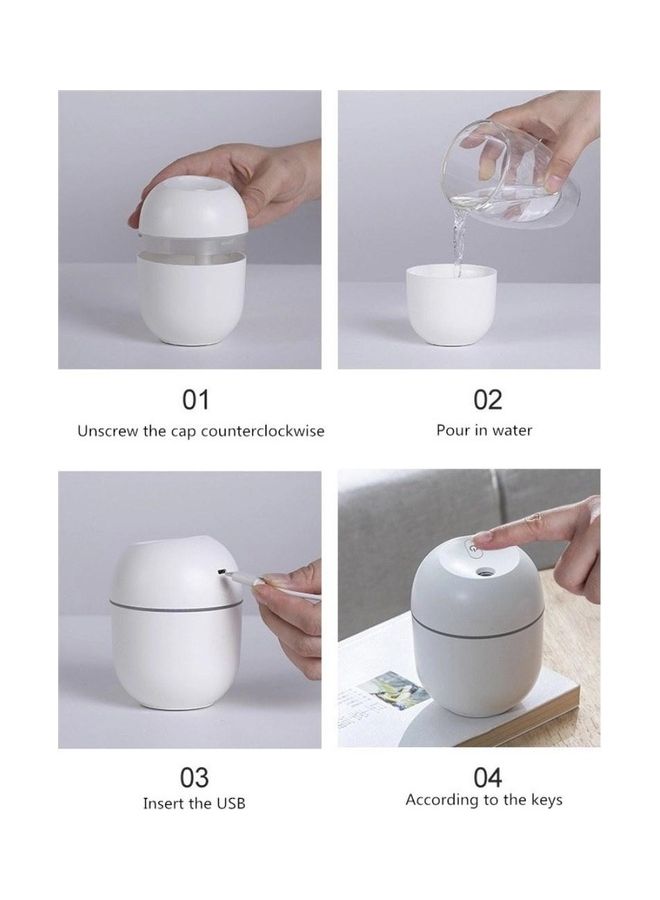 01
Unscrew the cap counterclockwise

02
Pour in water

03
Insert the USB

04
According to the keys