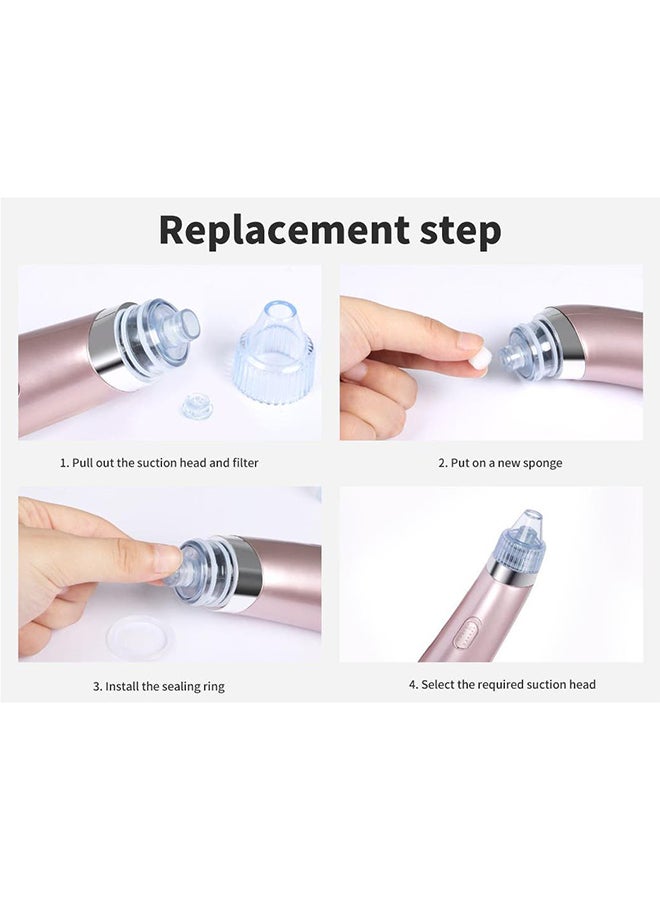 Replacement step

1. Pull out the suction head and filter

2. Put on a new sponge

3. Install the sealing ring

4. Select the required suction head