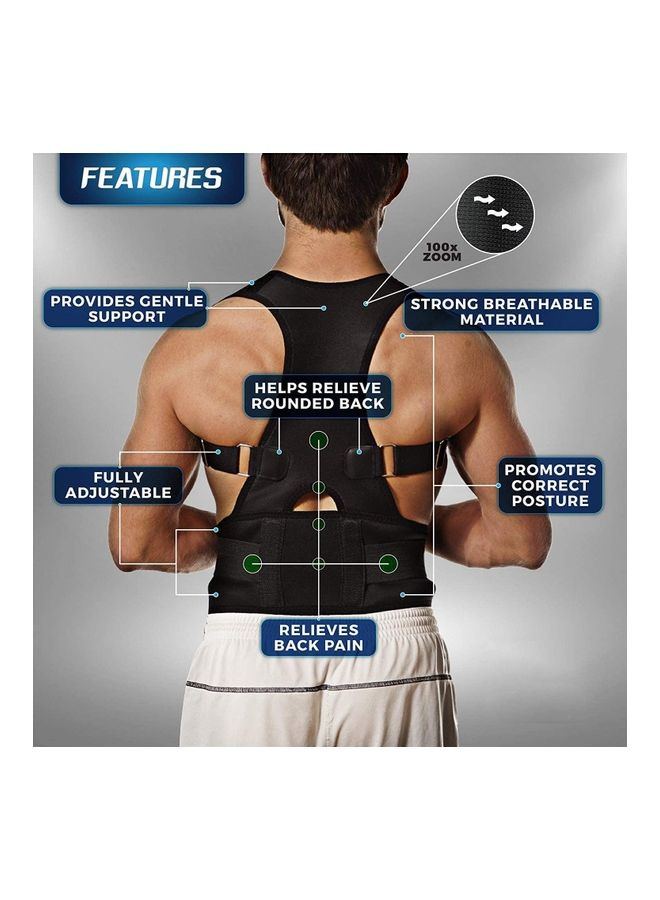 FEATURES

100x ZOOM

PROVIDES GENTLE SUPPORT

STRONG BREATHABLE MATERIAL

HELPS RELIEVE ROUNDED BACK

FULLY ADJUSTABLE

PROMOTES CORRECT POSTURE

RELIEVES BACK PAIN