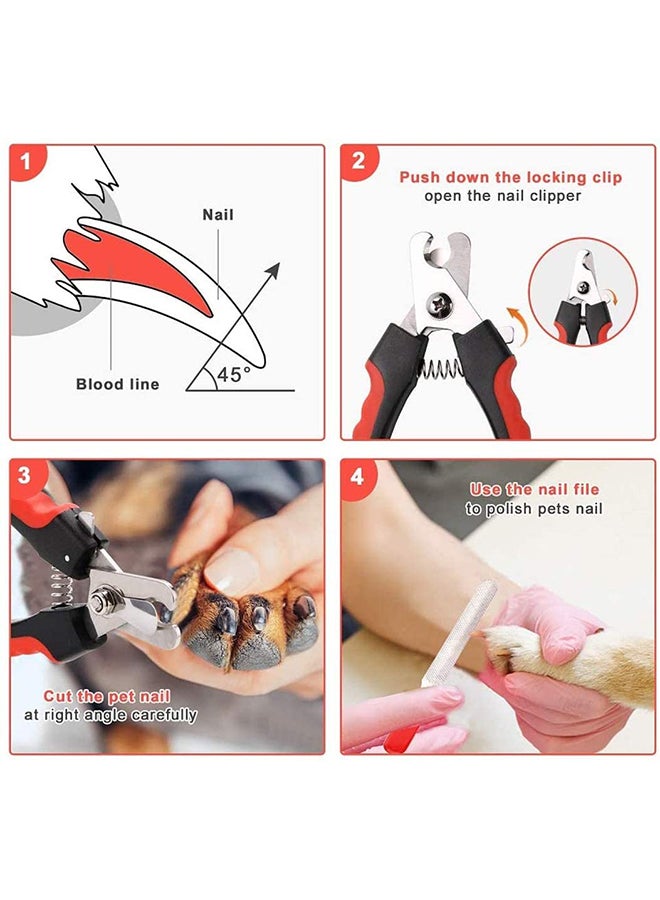 1

Nail

Blood line

45°

2

Push down the locking clip
open the nail clipper

3

Cut the pet nail
at right angle carefully

4

Use the nail file
to polish pets nail