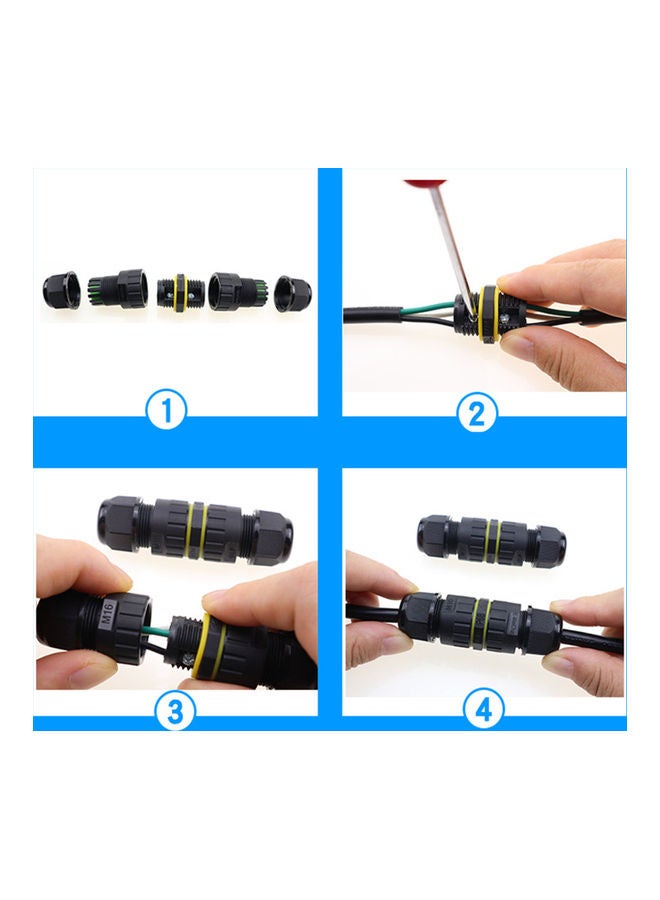 1

2

M16

3

4