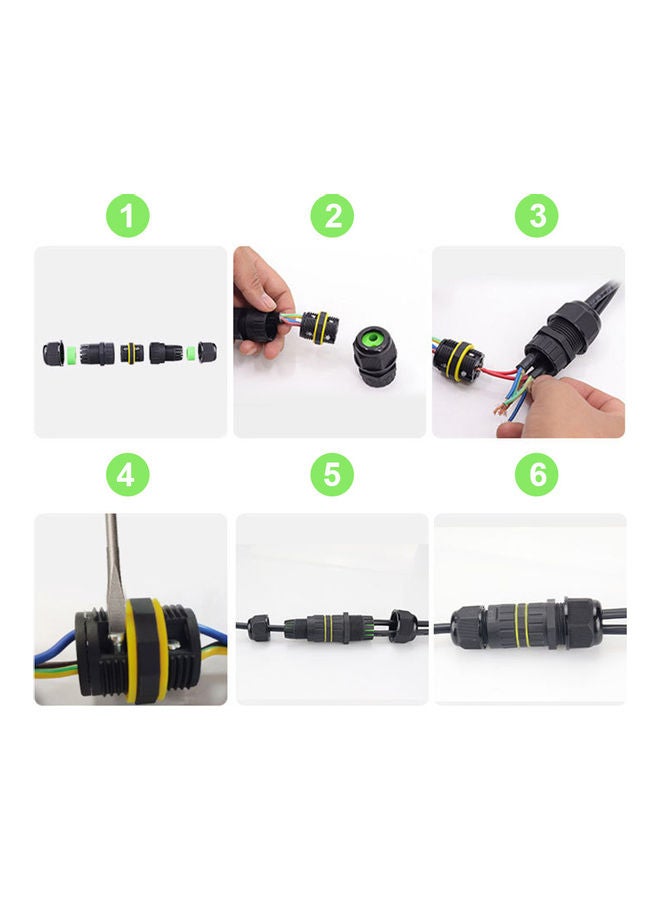 1

2

3

4

5

6