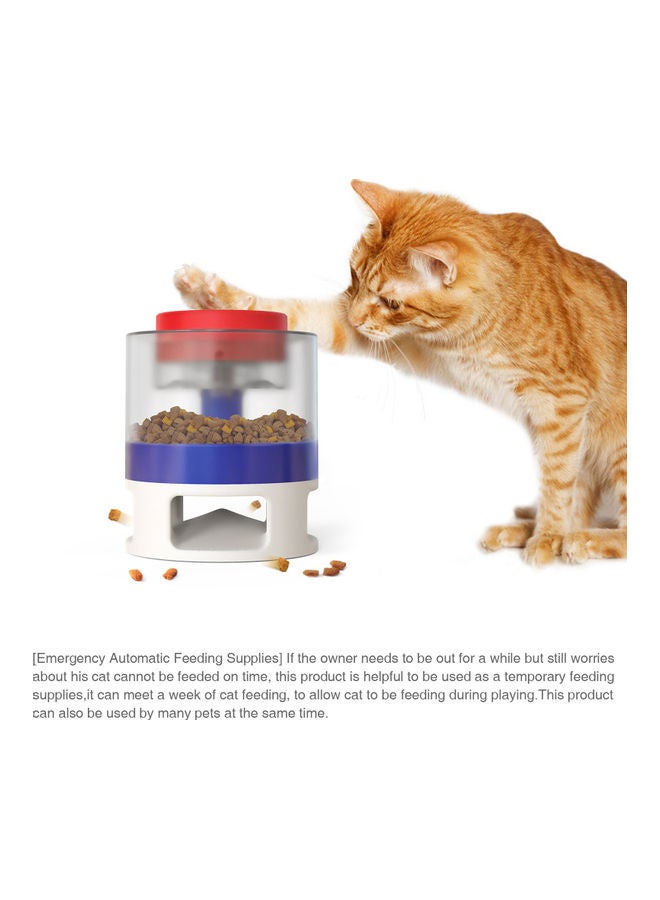 [Emergency Automatic Feeding Supplies] If the owner needs to be out for a while but still worries about his cat cannot be feeded on time, this product is helpful to be used as a temporary feeding supplies,it can meet a week of cat feeding, to allow cat to be feeding during playing.This product can also be used by many pets at the same time.