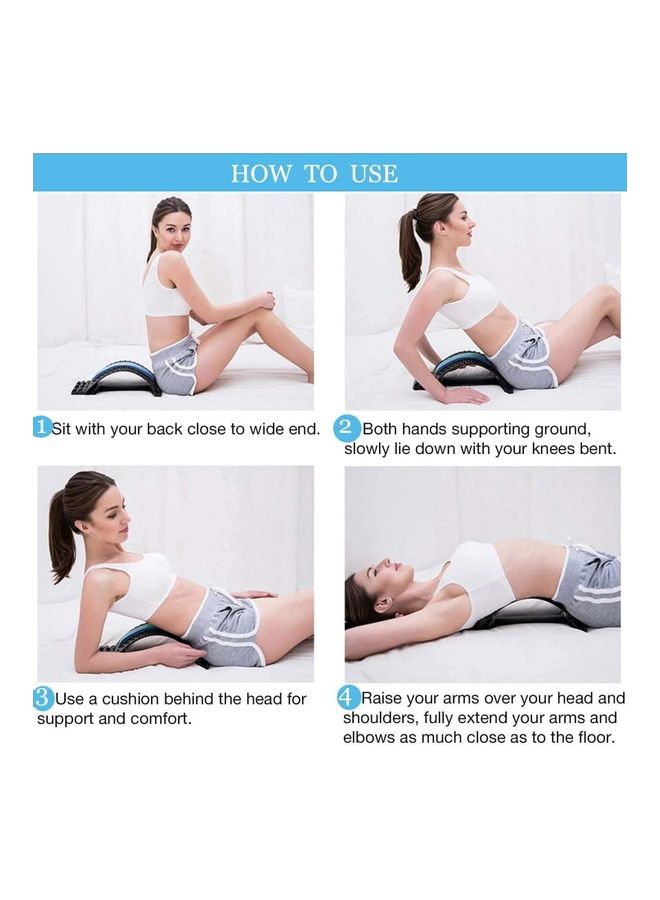 HOW TO USE

1 Sit with your back close to wide end.

2 Both hands supporting ground, slowly lie down with your knees bent.

3 Use a cushion behind the head for support and comfort.

4 Raise your arms over your head and shoulders, fully extend your arms and elbows as much close as to the floor.