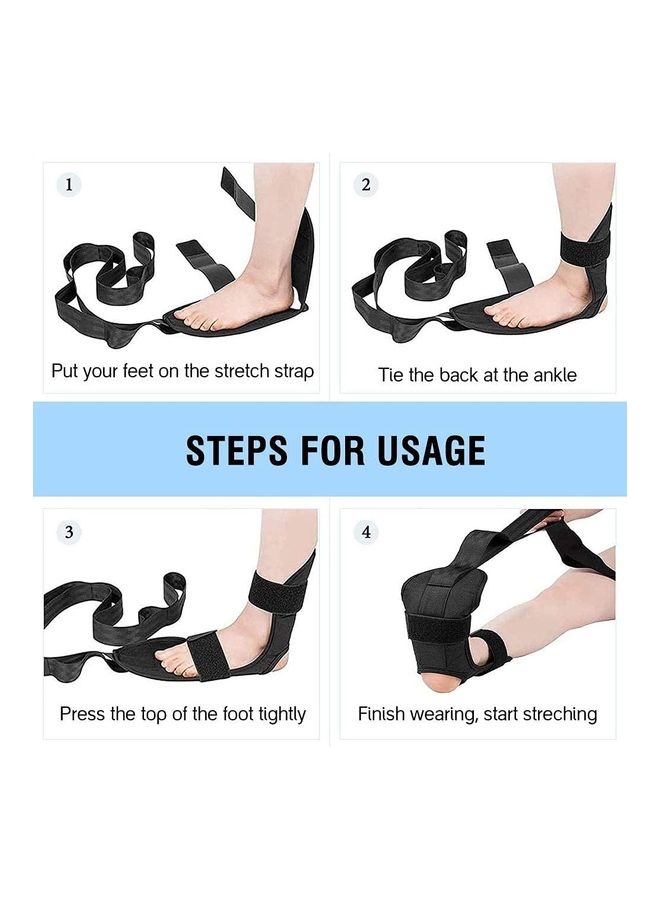 1

Put your feet on the stretch strap

2

Tie the back at the ankle

STEPS FOR USAGE

3

Press the top of the foot tightly

4

Finish wearing, start streching