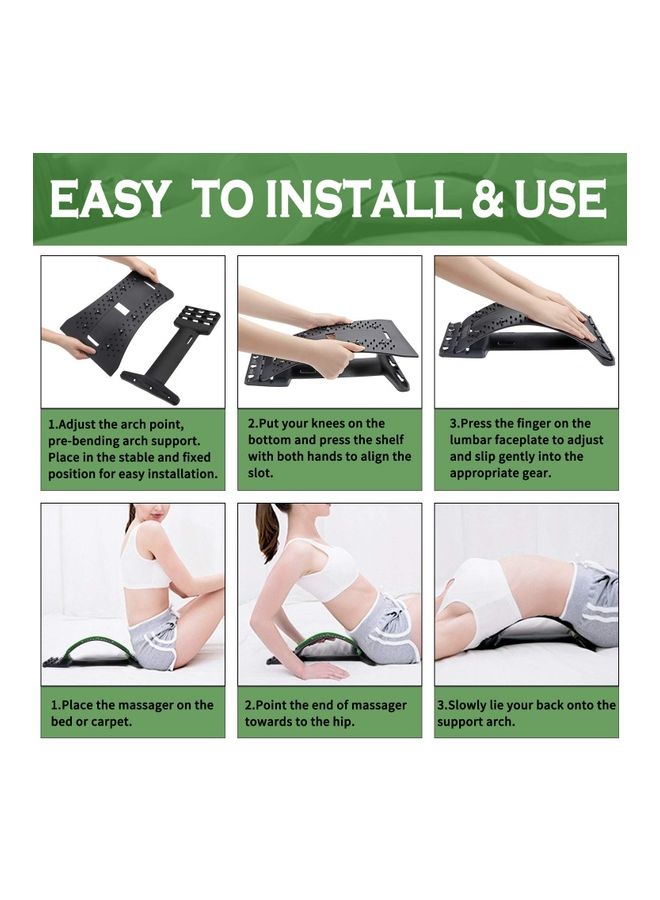 EASY TO INSTALL & USE

1.Adjust the arch point, pre-bending arch support. Place in the stable and fixed position for easy installation.

2.Put your knees on the bottom and press the shelf with both hands to align the slot.

3.Press the finger on the lumbar faceplate to adjust and slip gently into the appropriate gear.

1.Place the massager on the bed or carpet.

2.Point the end of massager towards to the hip.

3.Slowly lie your back onto the support arch.