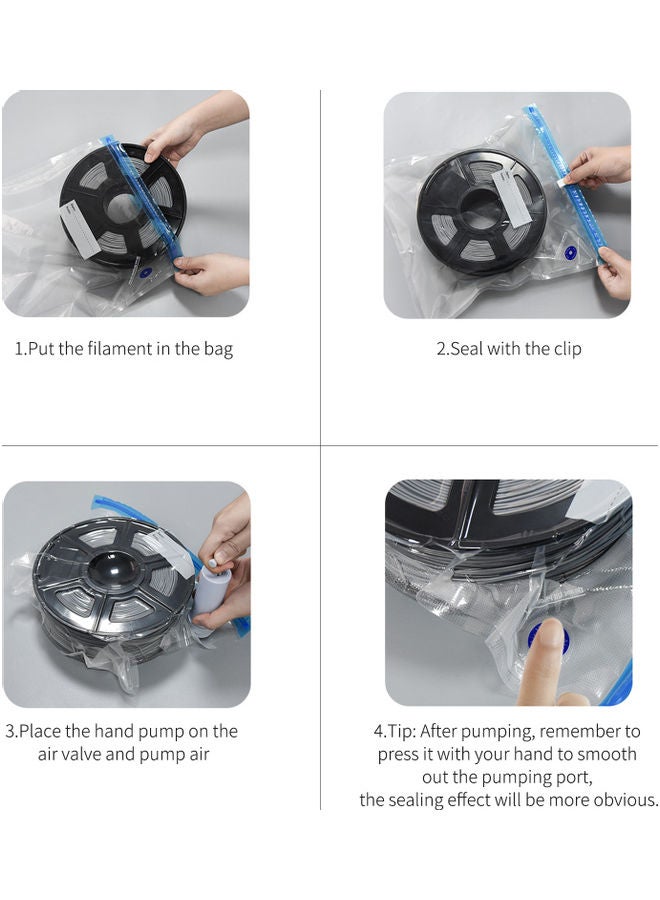 1.Put the filament in the bag

2.Seal with the clip

3.Place the hand pump on the air valve and pump air

4.Tip: After pumping, remember to press it with your hand to smooth out the pumping port, the sealing effect will be more obvious.