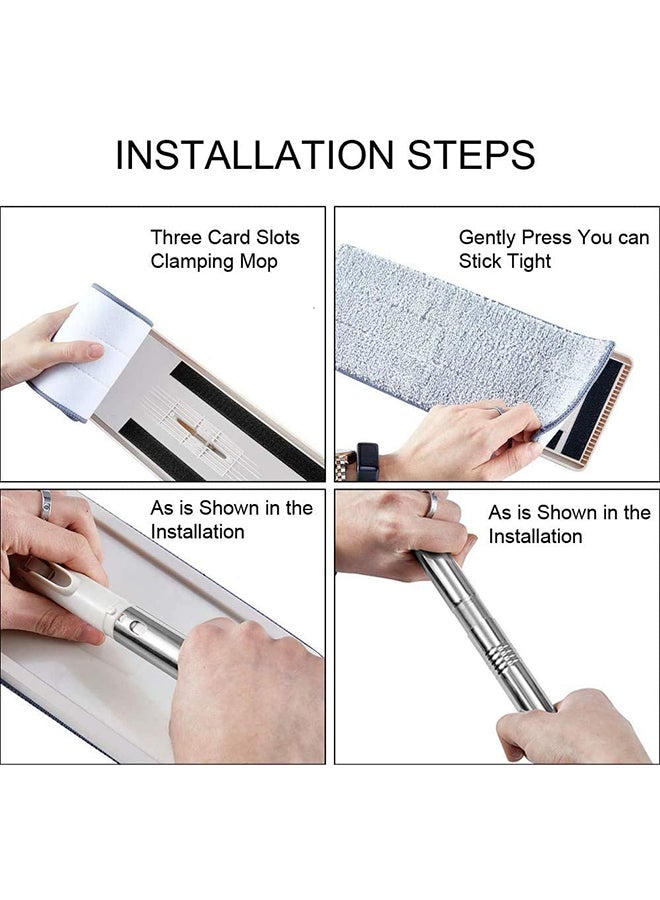 INSTALLATION STEPS

Three Card Slots Clamping Mop

Gently Press You can Stick Tight

As is Shown in the Installation

As is Shown in the Installation