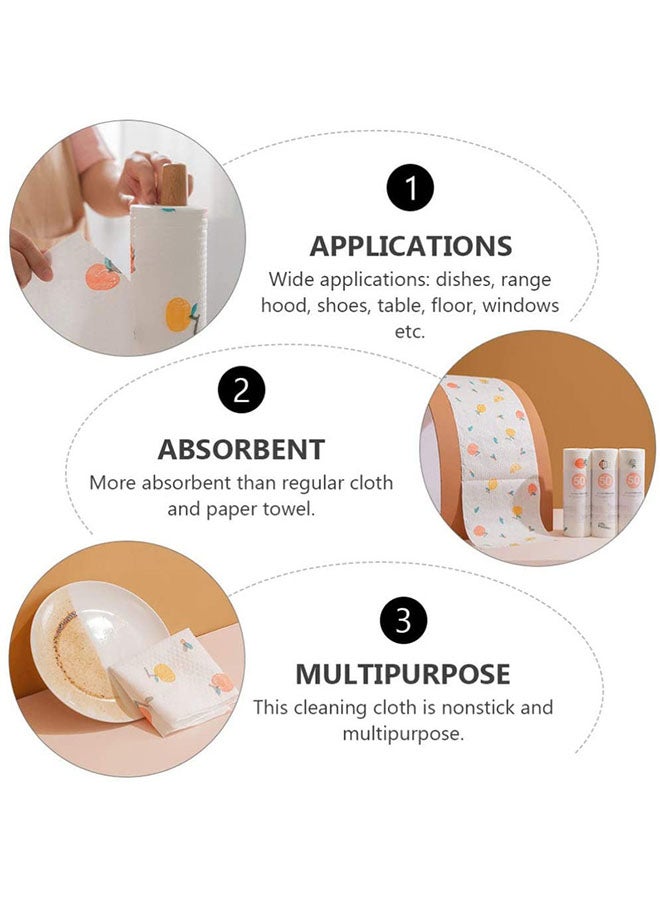 1

APPLICATIONS

Wide applications: dishes, range hood, shoes, table, floor, windows etc.

2

ABSORBENT

More absorbent than regular cloth and paper towel.

50

50

50

3

MULTIPURPOSE

This cleaning cloth is nonstick and multipurpose.