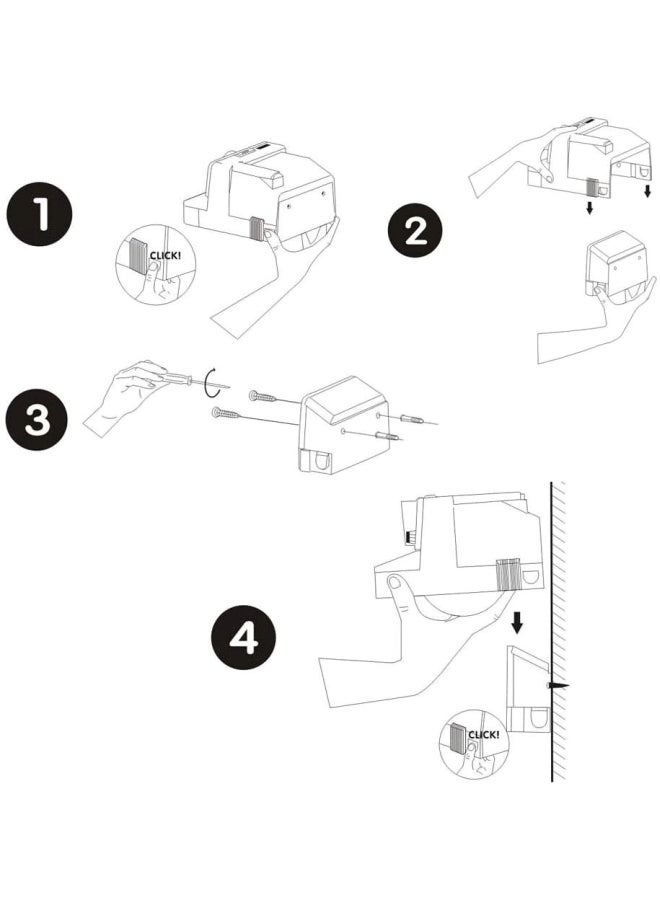 1

CLICK!

2

3

4

CLICK!