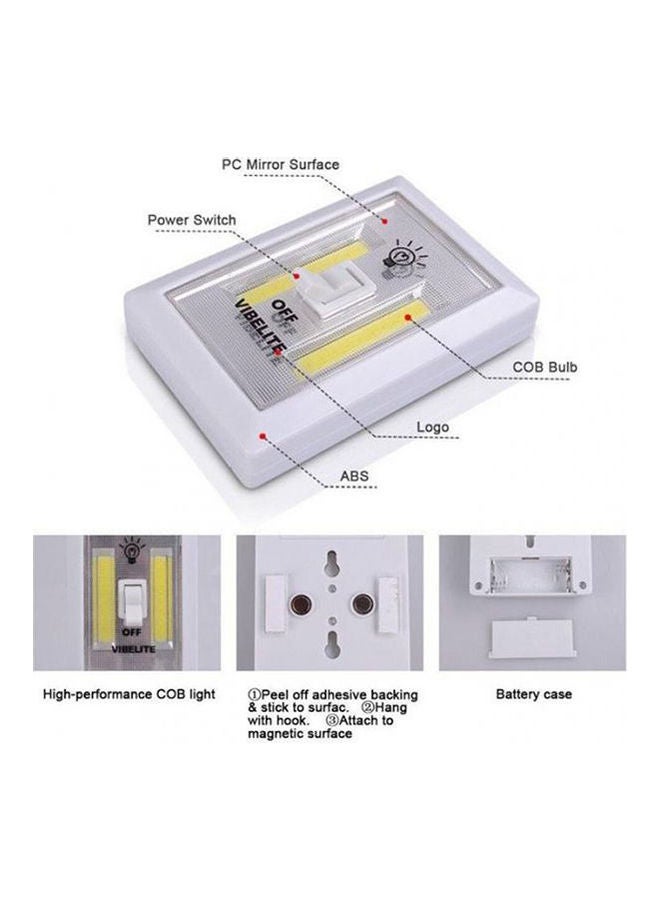 PC Mirror Surface

Power Switch

OFF

VIBELITE

COB Bulb

Logo

ABS

OFF
VIBELITE

High-performance COB light

①Peel off adhesive backing & stick to surfac. ②Hang with hook. ③Attach to magnetic surface

Battery case