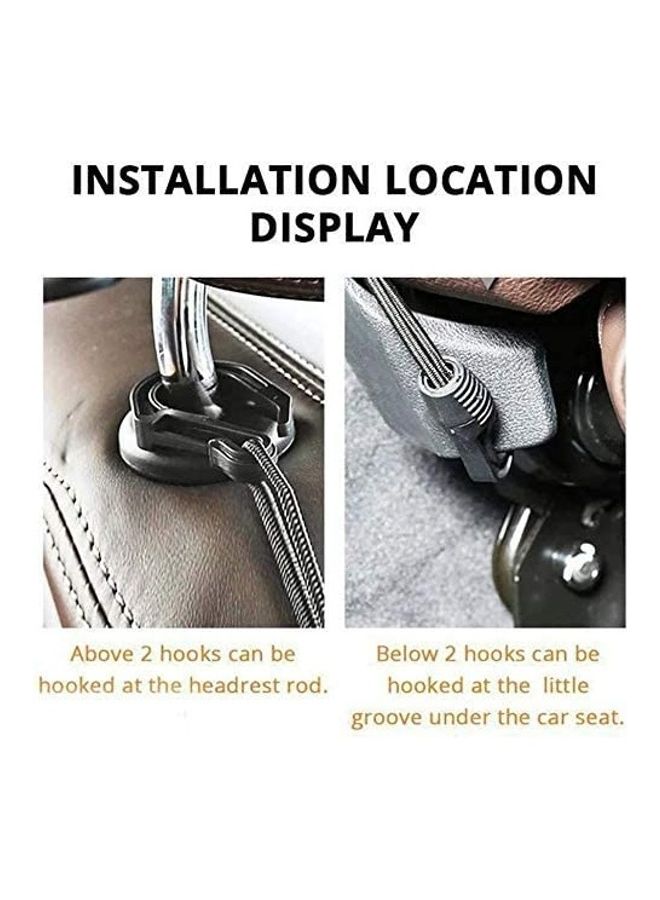 INSTALLATION LOCATION DISPLAY

Above 2 hooks can be hooked at the headrest rod.

Below 2 hooks can be hooked at the little groove under the car seat.