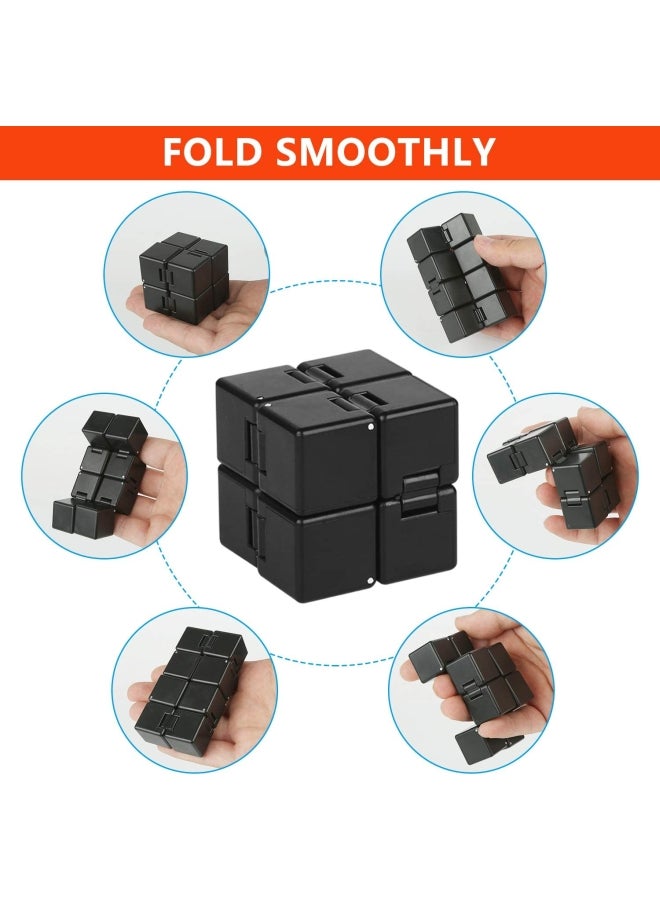 FOLD SMOOTHLY