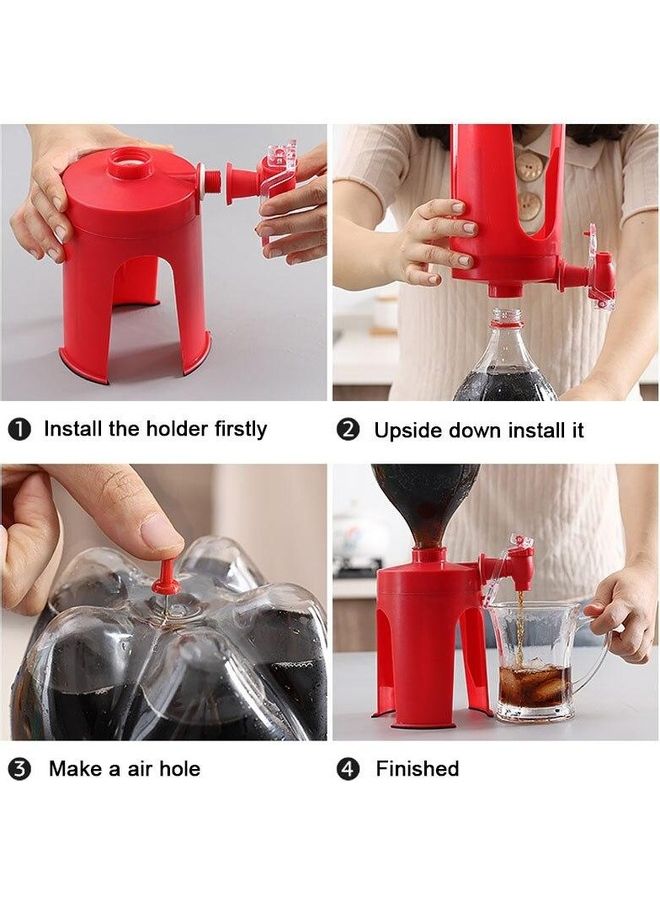 ❶ Install the holder firstly

❷ Upside down install it

❸ Make a air hole

❹ Finished