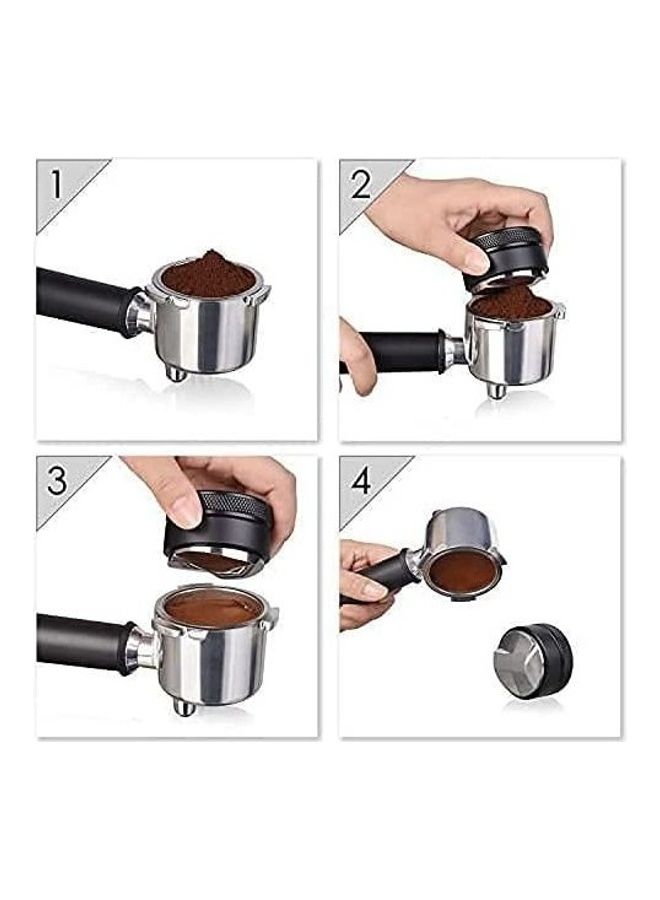 1

2

3

4