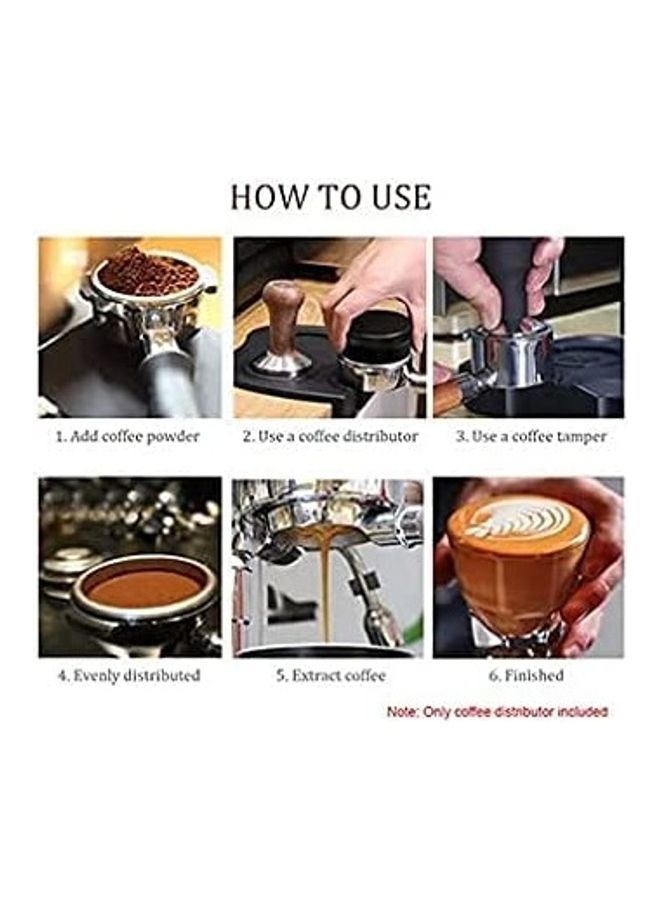 HOW TO USE

1. Add coffee powder

2. Use a coffee distributor

3. Use a coffee tamper

4. Evenly distributed

5. Extract coffee

6. Finished

Note: Only coffee distributor included