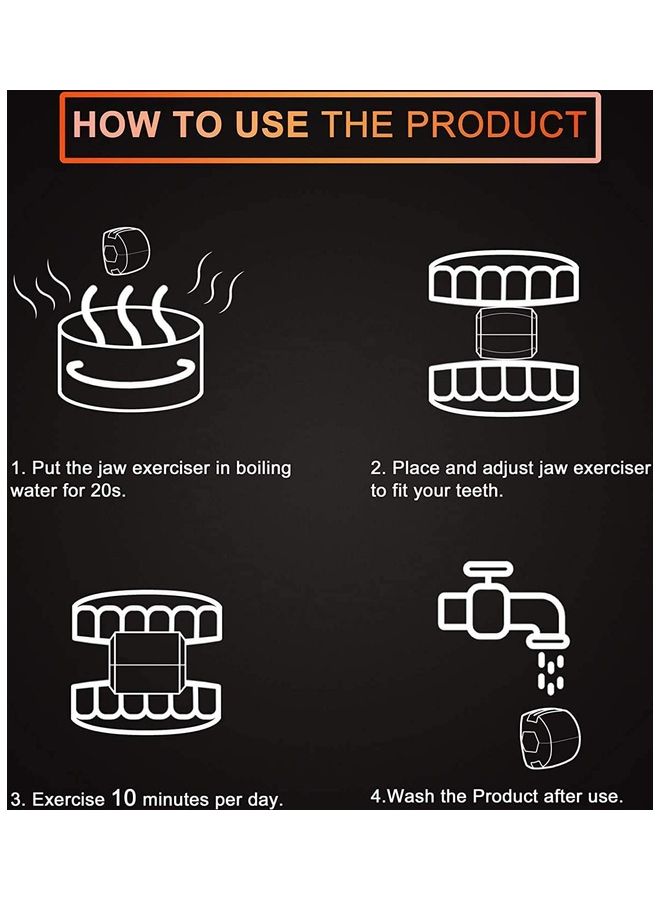 HOW TO USE THE PRODUCT

1. Put the jaw exerciser in boiling water for 20s.

2. Place and adjust jaw exerciser to fit your teeth.

3. Exercise 10 minutes per day.

4.Wash the Product after use.