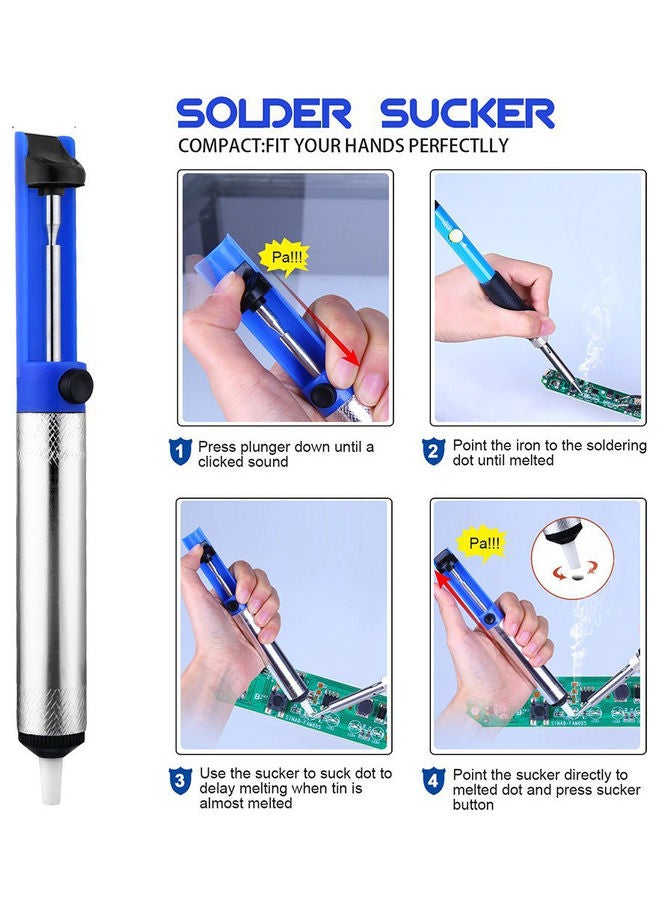 SOLDER SUCKER
COMPACT:FIT YOUR HANDS PERFECTLLY

Pa!!!

1 Press plunger down until a clicked sound

2 Point the iron to the soldering dot until melted

Pa!!!

3 Use the sucker to suck dot to delay melting when tin is almost melted

4 Point the sucker directly to melted dot and press sucker button