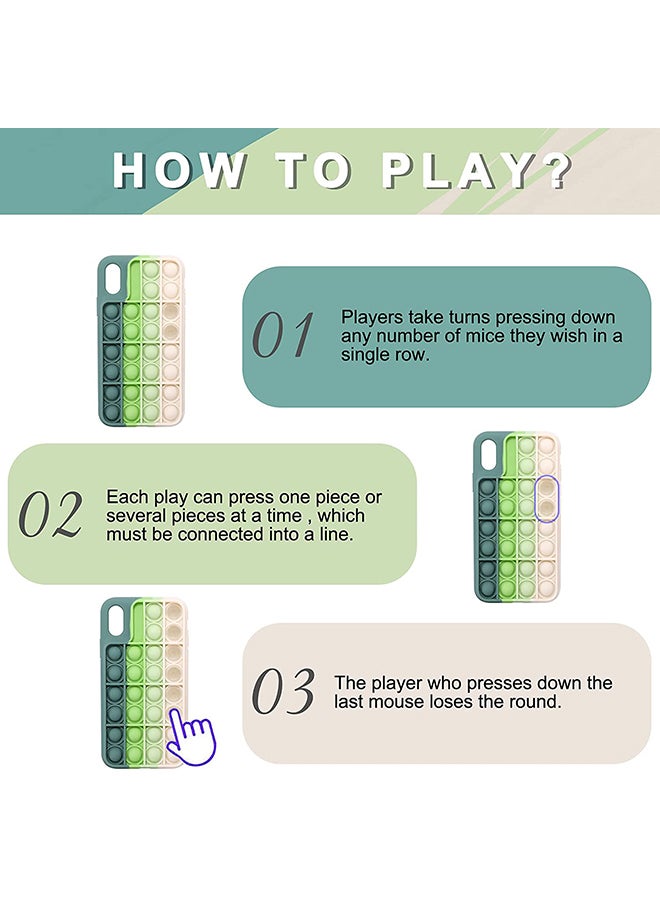 HOW TO PLAY?

01 Players take turns pressing down any number of mice they wish in a single row.

02 Each play can press one piece or several pieces at a time , which must be connected into a line.

03 The player who presses down the last mouse loses the round.