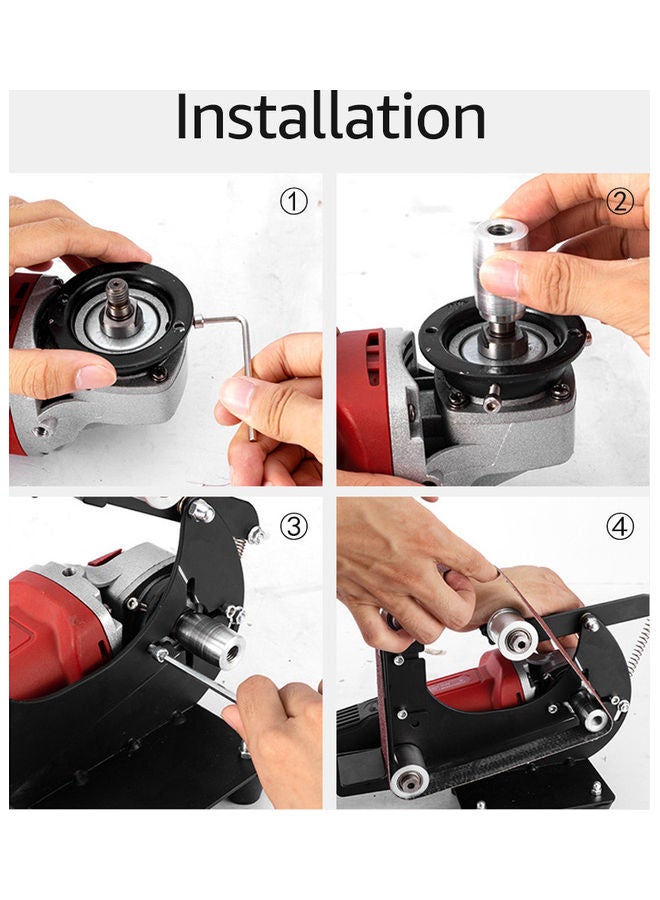 Installation

①

②

③

④