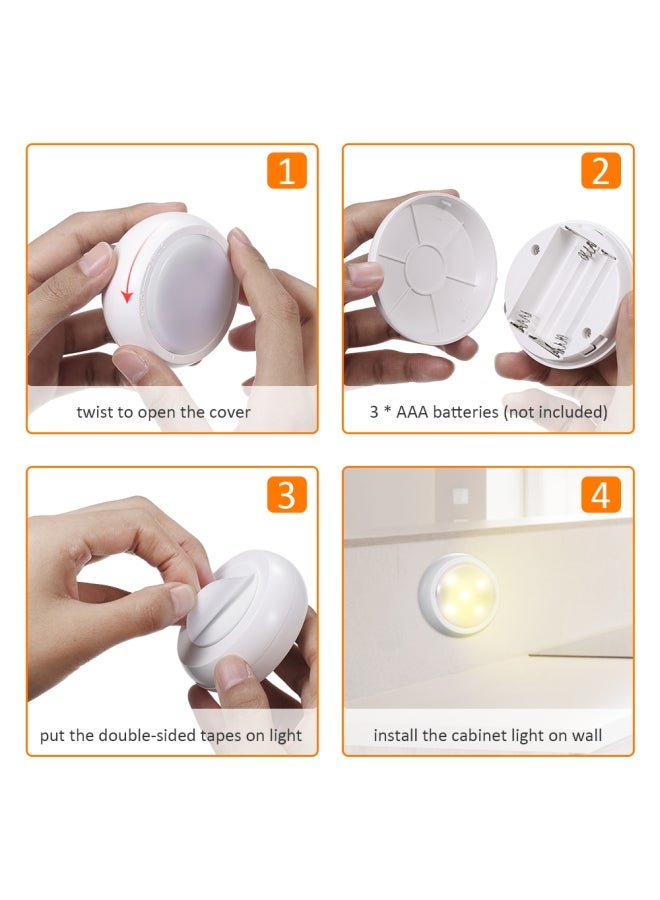 1

twist to open the cover

2

3 * AAA batteries (not included)

3

put the double-sided tapes on light

4

install the cabinet light on wall