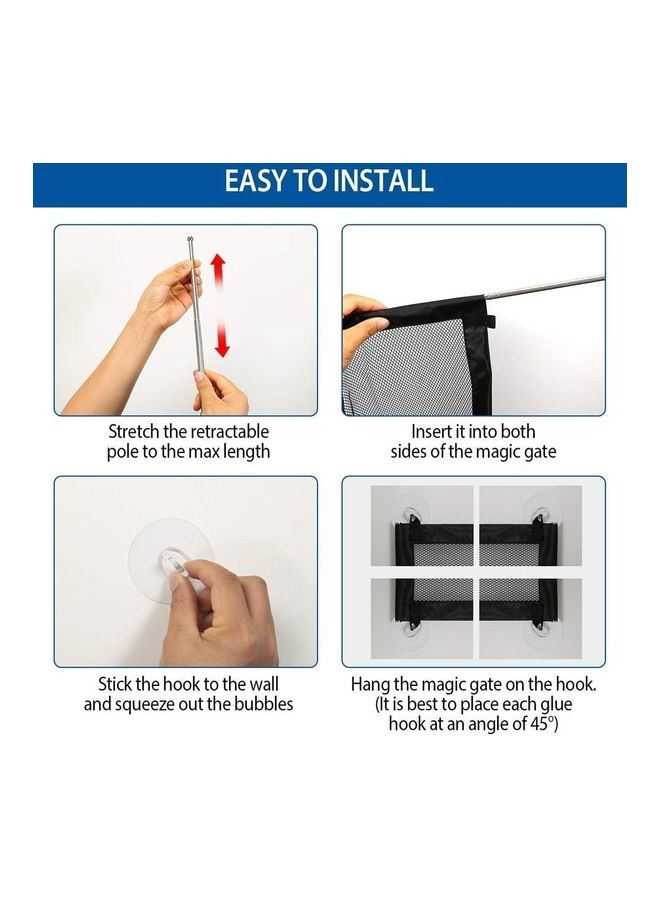 EASY TO INSTALL

Stretch the retractable pole to the max length

Insert it into both sides of the magic gate

Stick the hook to the wall and squeeze out the bubbles

Hang the magic gate on the hook. (It is best to place each glue hook at an angle of 45°)