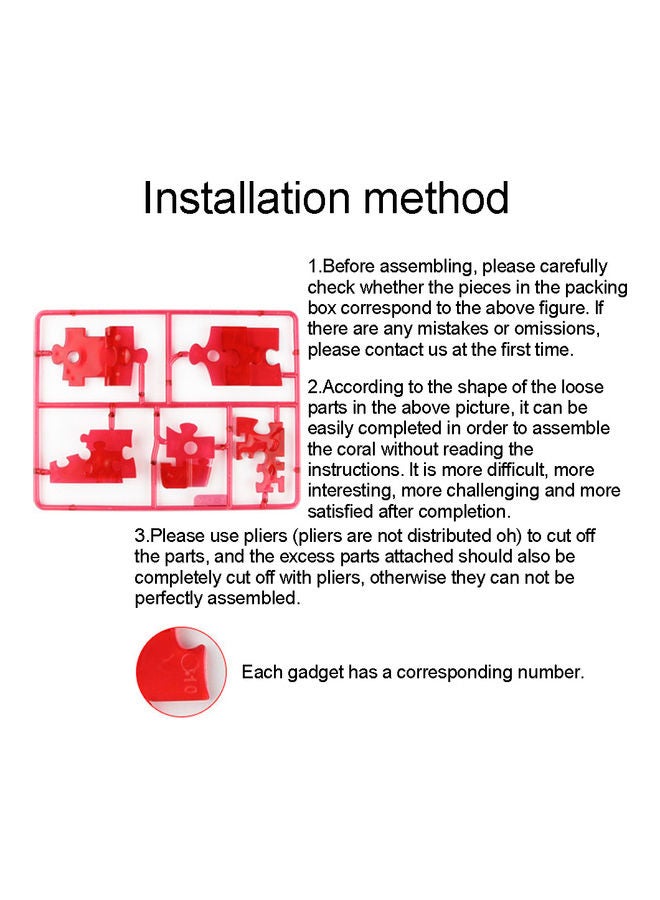 Installation method

1.Before assembling, please carefully check whether the pieces in the packing box correspond to the above figure. If there are any mistakes or omissions, please contact us at the first time.

2.According to the shape of the loose parts in the above picture, it can be easily completed in order to assemble the coral without reading the instructions. It is more difficult, more interesting, more challenging and more satisfied after completion.

3.Please use pliers (pliers are not distributed oh) to cut off the parts, and the excess parts attached should also be completely cut off with pliers, otherwise they can not be perfectly assembled.

C10

Each gadget has a corresponding number.