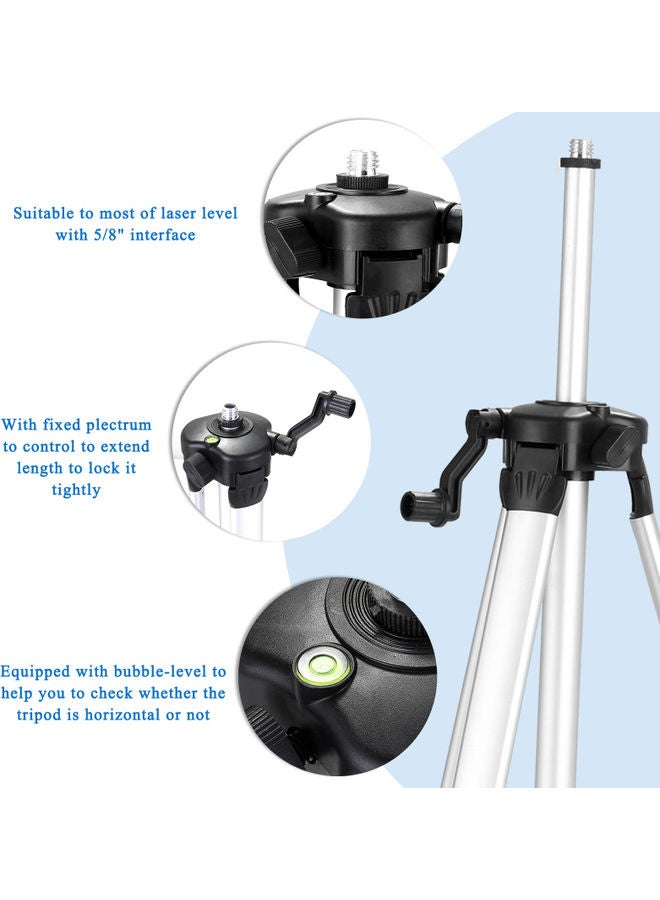 Suitable to most of laser level with 5/8" interface

With fixed plectrum to control to extend length to lock it tightly

Equipped with bubble-level to help you to check whether the tripod is horizontal or not