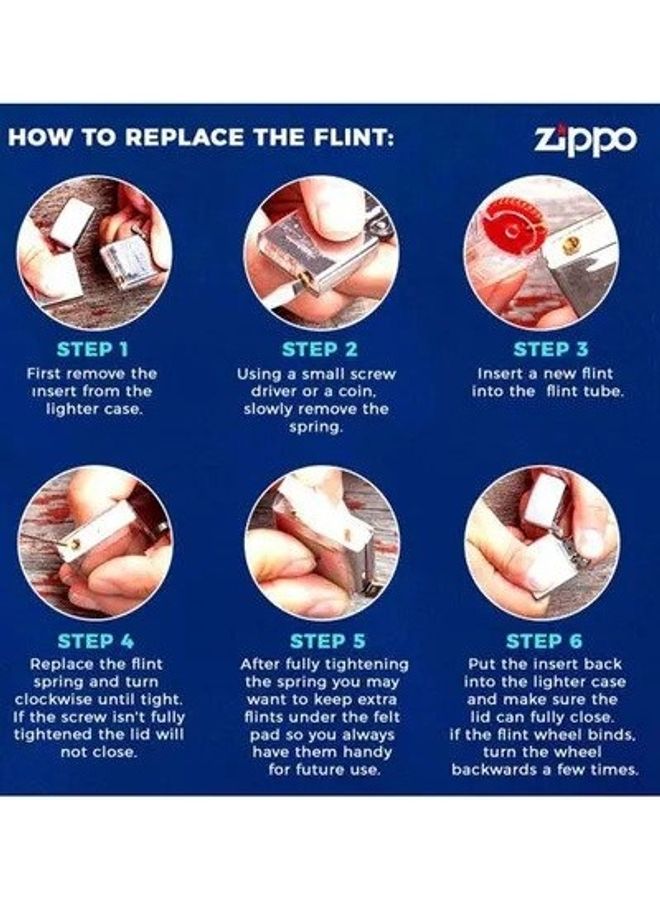 HOW TO REPLACE THE FLINT:

zippo

STEP 1
First remove the insert from the lighter case.

STEP 2
Using a small screw driver or a coin, slowly remove the spring.

STEP 3
Insert a new flint into the flint tube.

STEP 4
Replace the flint spring and turn clockwise until tight. If the screw isn't fully tightened the lid will not close.

STEP 5
After fully tightening the spring you may want to keep extra flints under the felt pad so you always have them handy for future use.

STEP 6
Put the insert back into the lighter case and make sure the lid can fully close. if the flint wheel binds, turn the wheel backwards a few times.