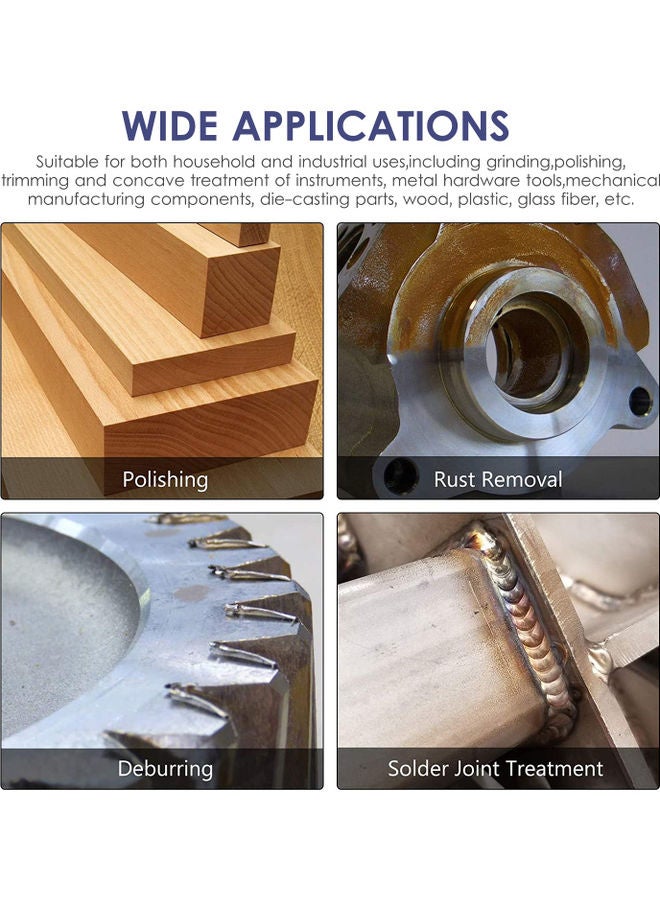 WIDE APPLICATIONS

Suitable for both household and industrial uses,including grinding,polishing, trimming and concave treatment of instruments, metal hardware tools,mechanical manufacturing components, die-casting parts, wood, plastic, glass fiber, etc.

Polishing

Rust Removal

Deburring

Solder Joint Treatment