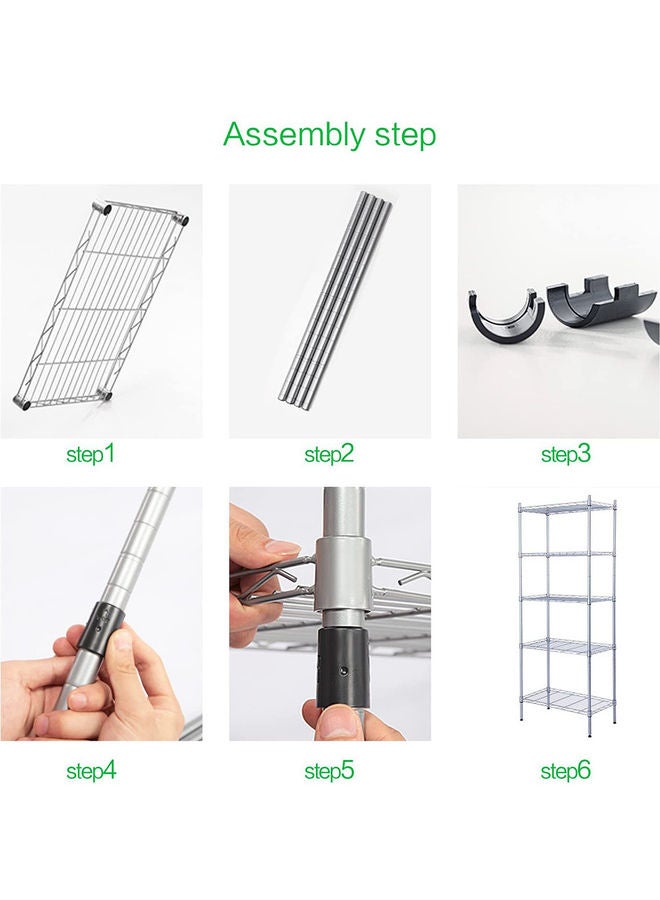 Assembly step

step1

step2

step3

step4

step5

step6