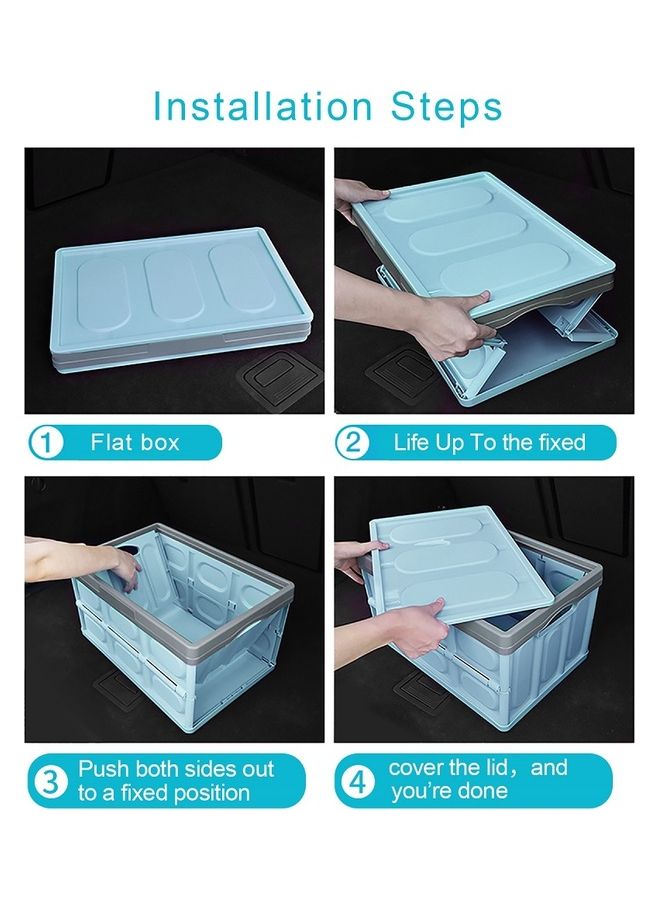 Installation Steps

1 Flat box

2 Life Up To the fixed

3 Push both sides out to a fixed position

4 cover the lid， and you're done