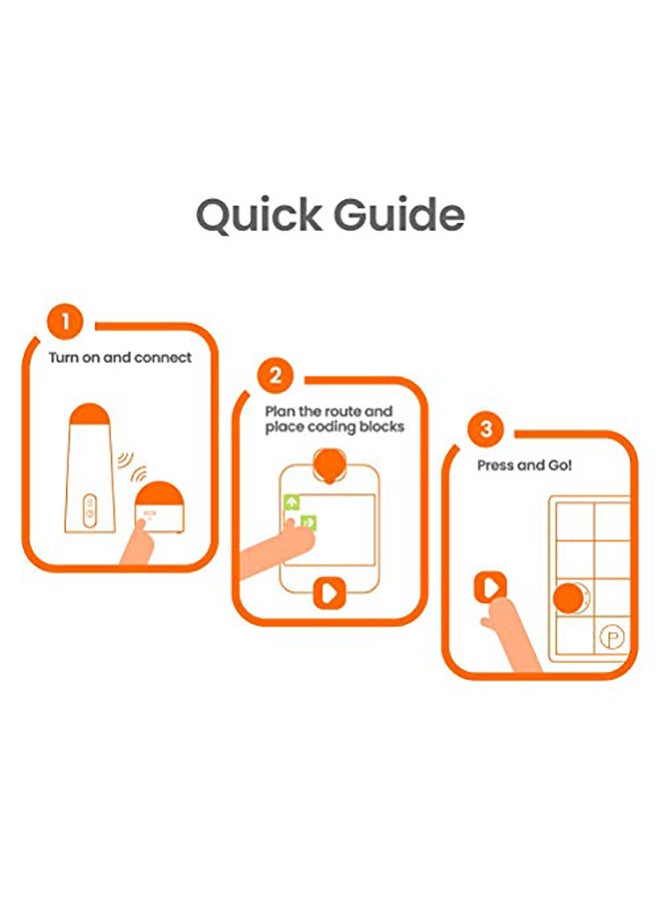 Quick Guide

1
Turn on and connect

2
Plan the route and place coding blocks

3
Press and Go!

P