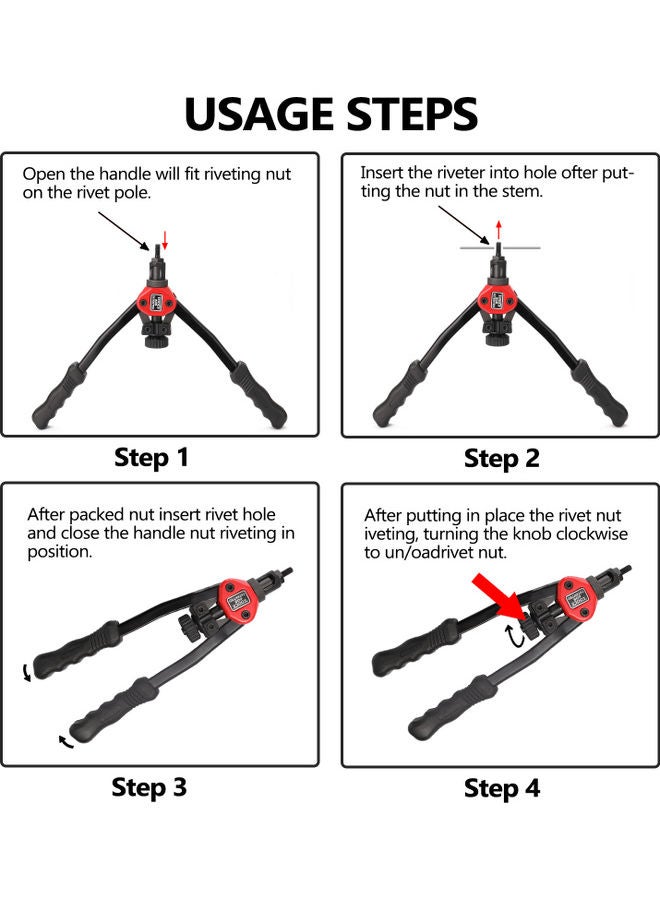 USAGE STEPS

Open the handle will fit riveting nut on the rivet pole.

Step 1

Insert the riveter into hole ofter putting the nut in the stem.

Step 2

After packed nut insert rivet hole and close the handle nut riveting in position.

Step 3

After putting in place the rivet nut iveting, turning the knob clockwise to un/oadrivet nut.

Step 4