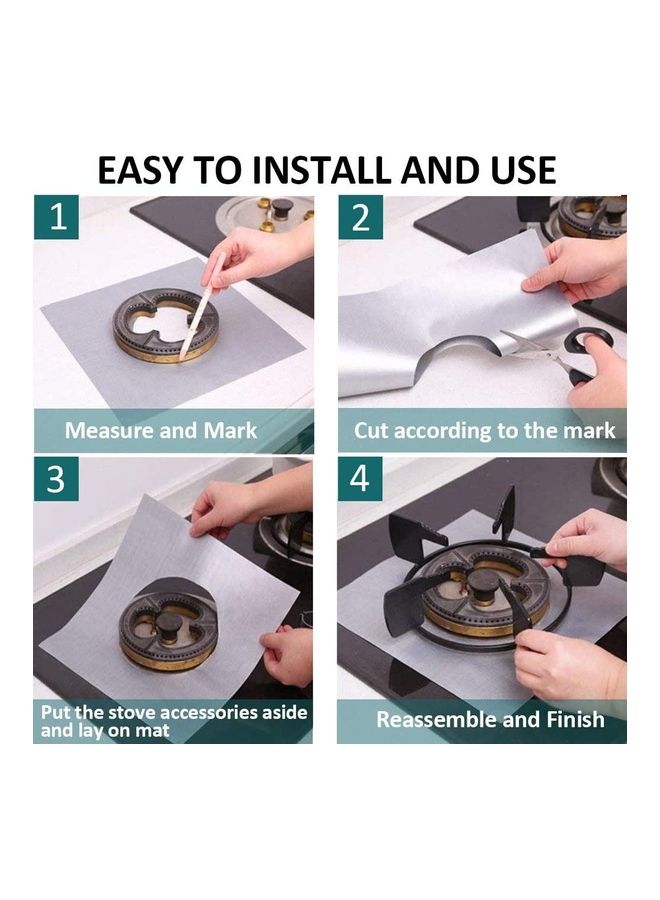 EASY TO INSTALL AND USE

1

Measure and Mark

2

Cut according to the mark

3

Put the stove accessories aside and lay on mat

4

Reassemble and Finish