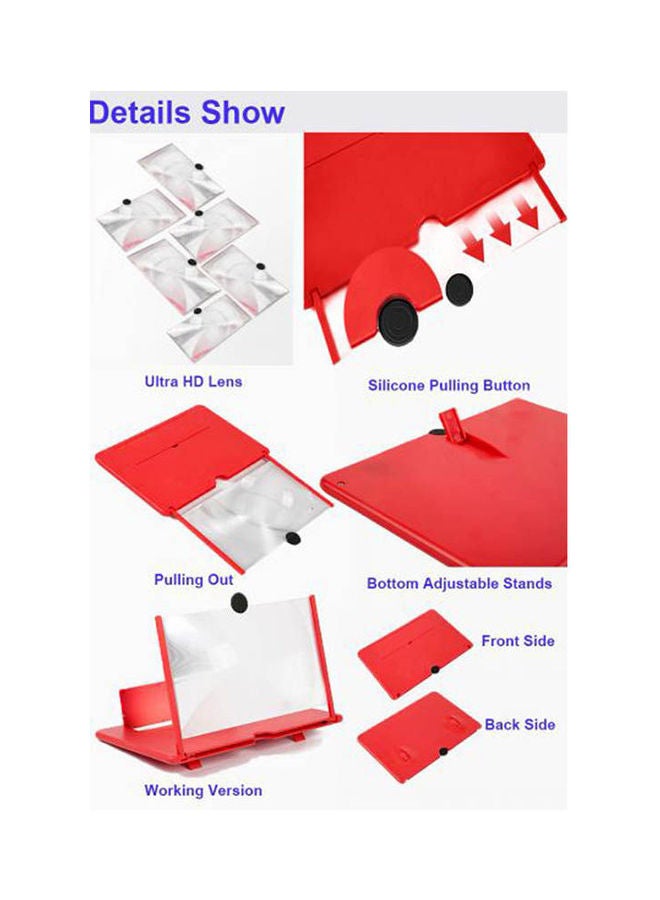 Details Show

Ultra HD Lens

Silicone Pulling Button

Pulling Out

Bottom Adjustable Stands

Front Side

Back Side

Working Version