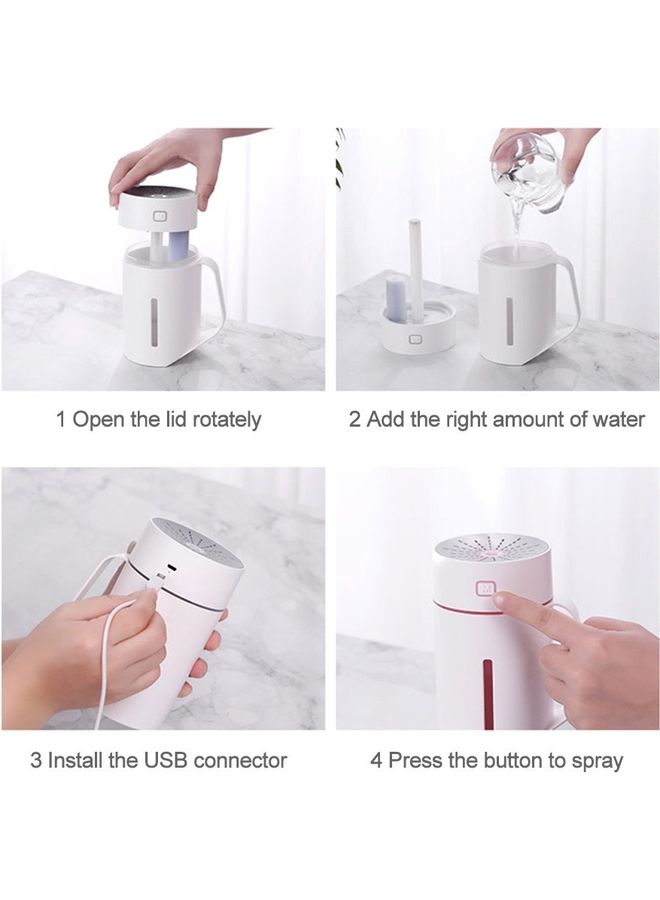 1 Open the lid rotately

2 Add the right amount of water

3 Install the USB connector

4 Press the button to spray