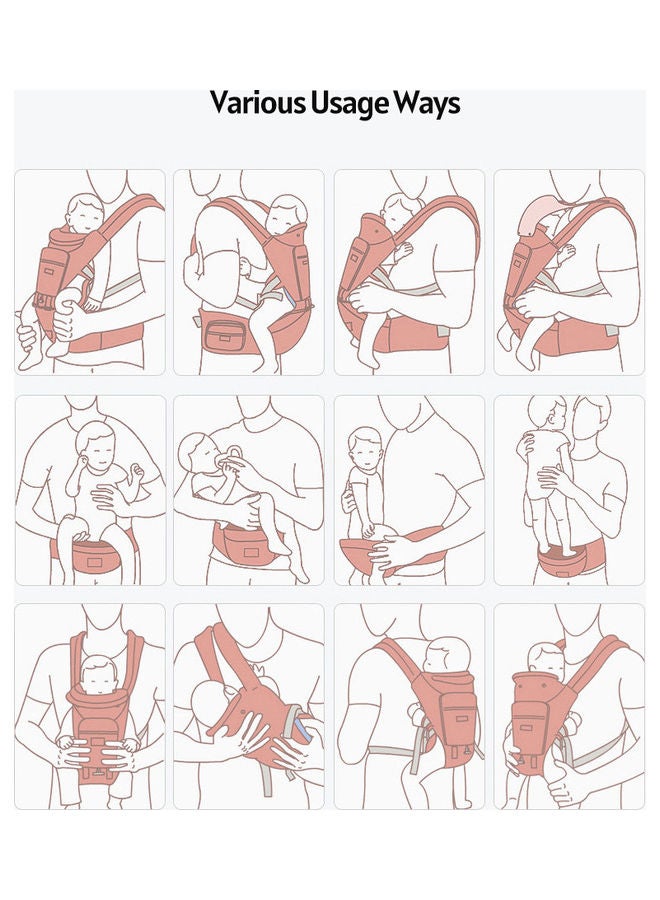 Various Usage Ways