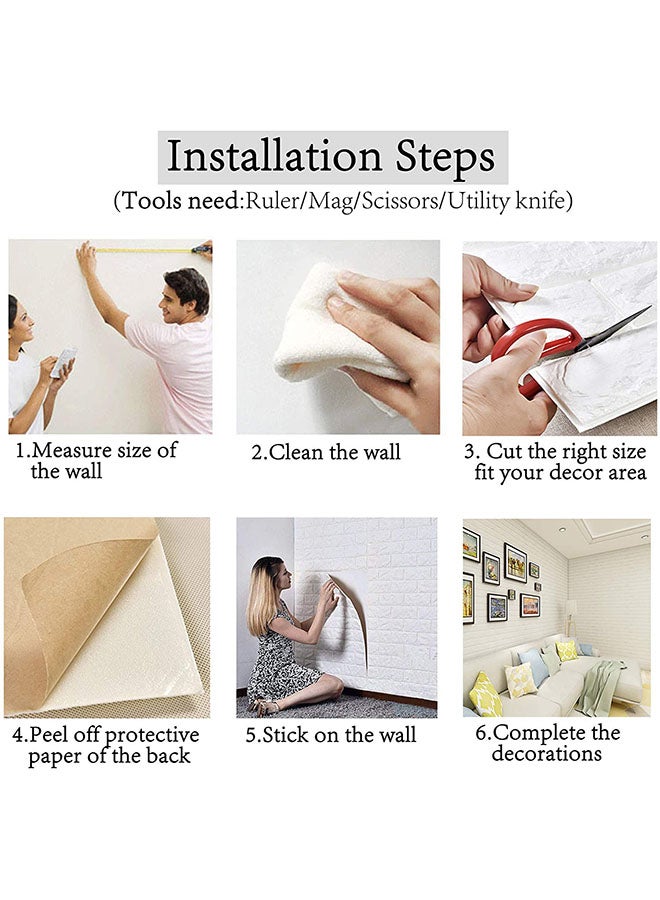 Installation Steps

(Tools need:Ruler/Mag/Scissors/Utility knife)

1.Measure size of the wall

2.Clean the wall

3. Cut the right size fit your decor area

4.Peel off protective paper of the back

5.Stick on the wall

6.Complete the decorations