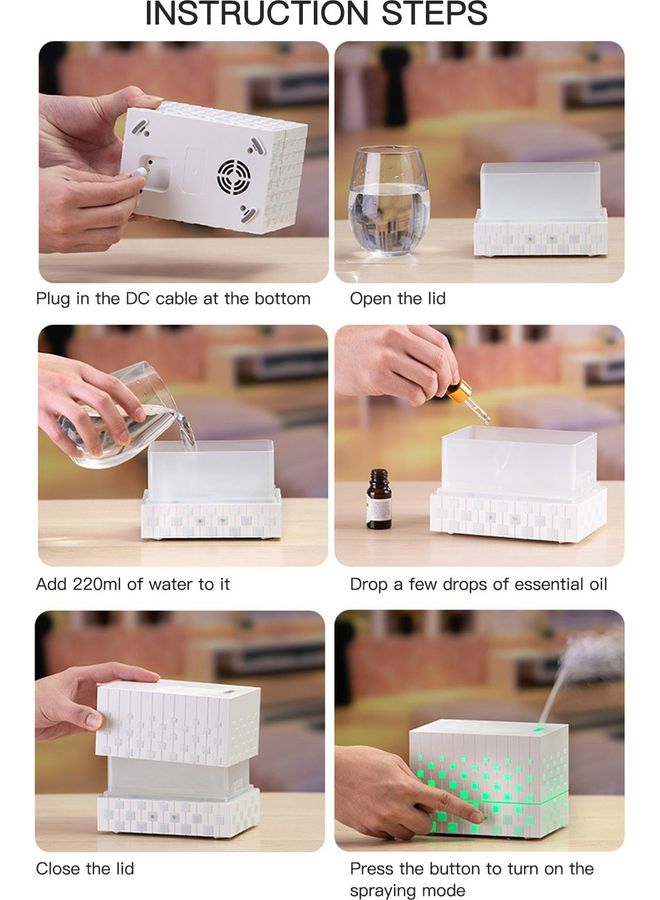 INSTRUCTION STEPS

Plug in the DC cable at the bottom

Open the lid

Add 220ml of water to it

Drop a few drops of essential oil

Close the lid

Press the button to turn on the spraying mode