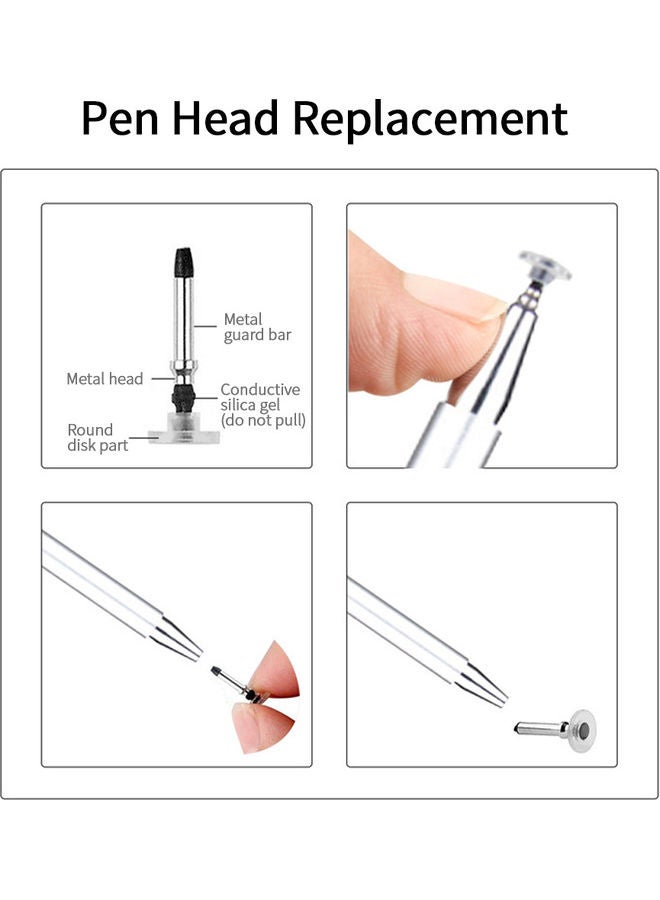 Pen Head Replacement

Metal guard bar

Metal head

Conductive silica gel (do not pull)

Round disk part