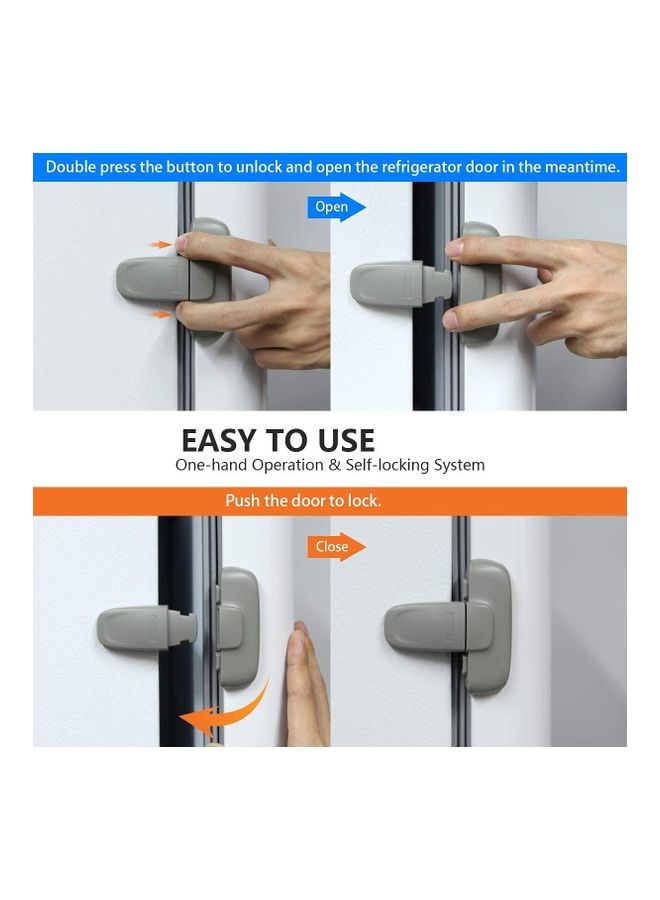 Double press the button to unlock and open the refrigerator door in the meantime.

Open

EASY TO USE

One-hand Operation & Self-locking System

Push the door to lock.

Close