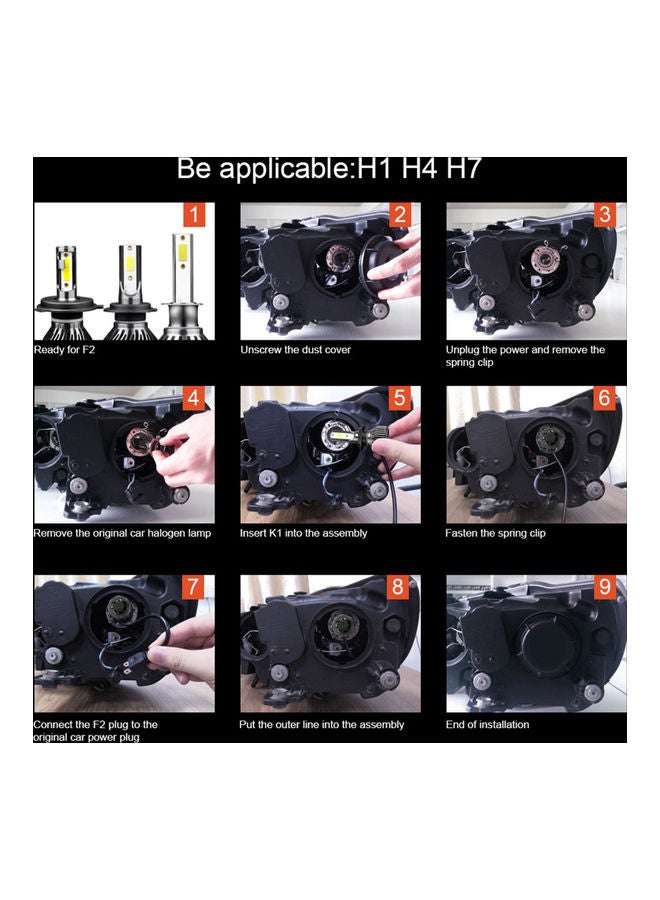 Be applicable:H1 H4 H7

1
Ready for F2

2
Unscrew the dust cover

3
Unplug the power and remove the spring clip

4
Remove the original car halogen lamp

5
Insert K1 into the assembly

6
Fasten the spring clip

7
Connect the F2 plug to the original car power plug

8
Put the outer line into the assembly

9
End of installation