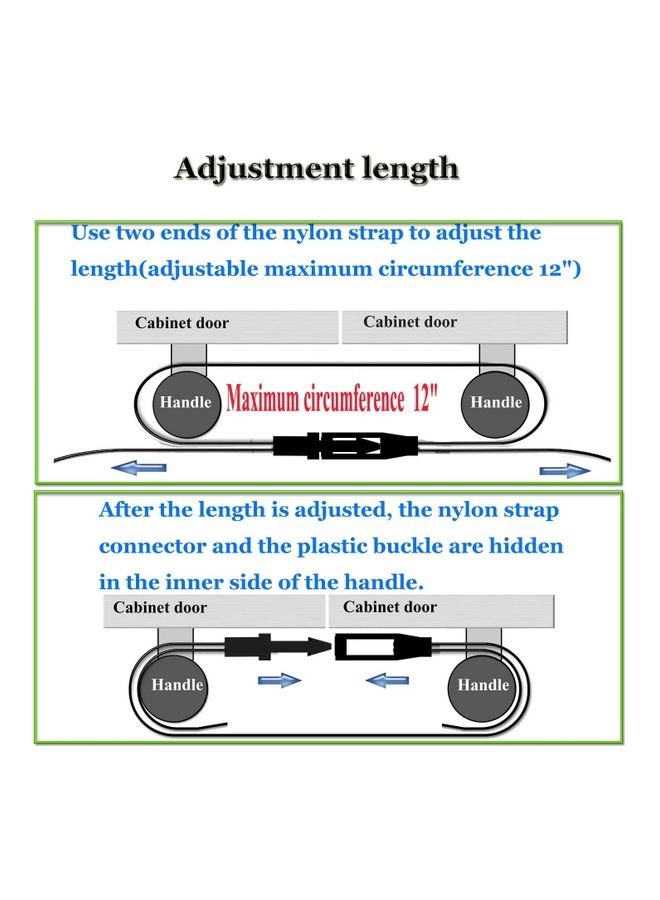 Adjustment length

Use two ends of the nylon strap to adjust the length(adjustable maximum circumference 12")

Cabinet door

Cabinet door

Handle

Maximum circumference 12"

Handle

After the length is adjusted, the nylon strap connector and the plastic buckle are hidden in the inner side of the handle.

Cabinet door

Cabinet door

Handle

Handle