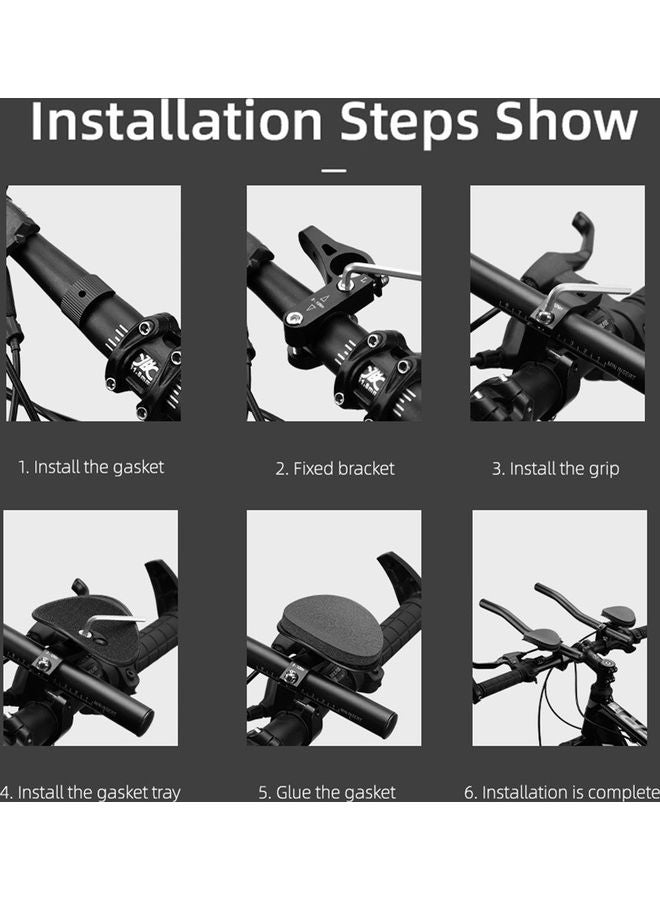 Installation Steps Show

1. Install the gasket

2. Fixed bracket

3. Install the grip

4. Install the gasket tray

5. Glue the gasket

6. Installation is complete