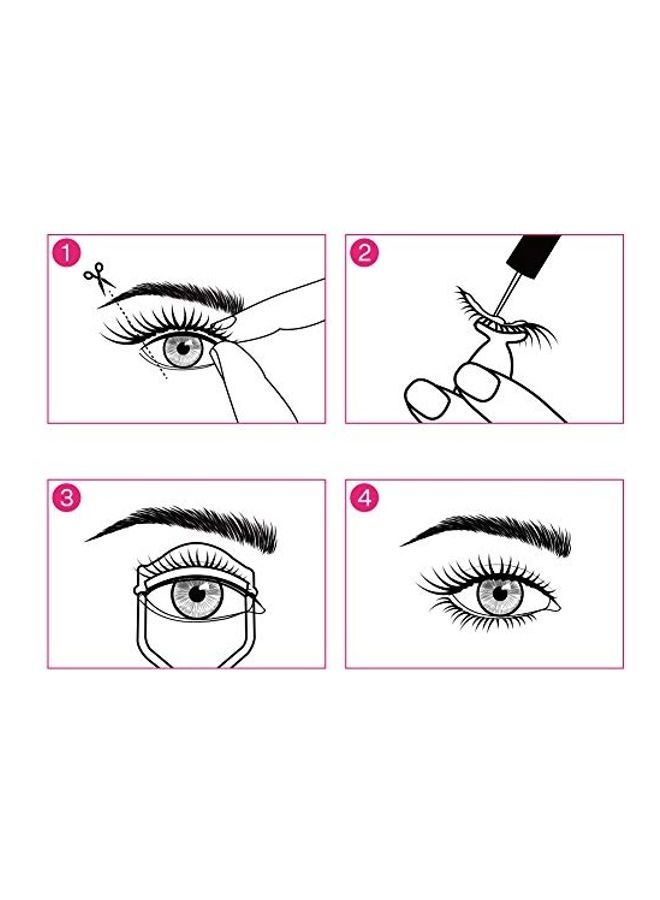 1

2

3

4