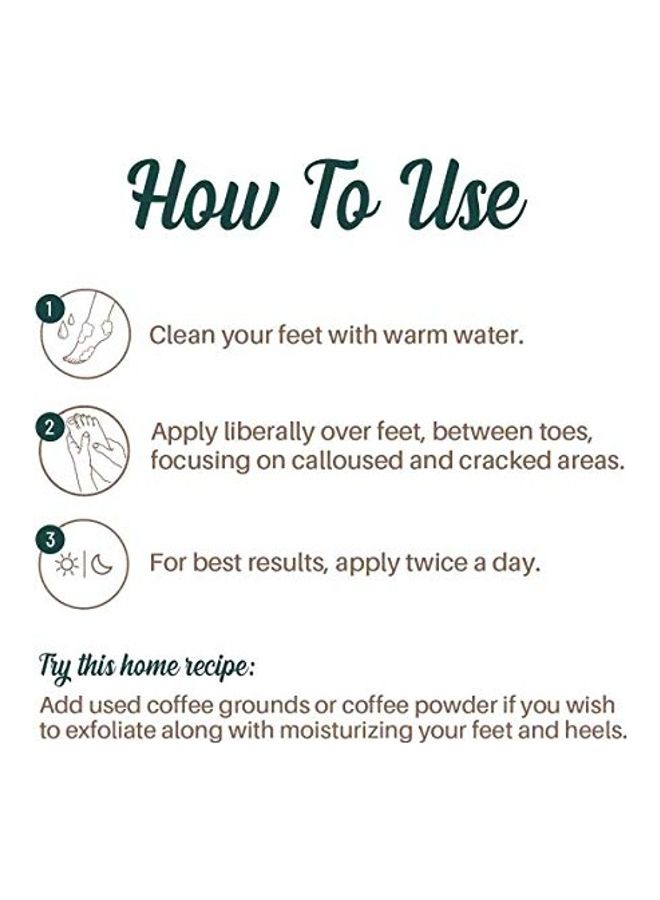 How To Use

1 Clean your feet with warm water.

2 Apply liberally over feet, between toes, focusing on calloused and cracked areas.

3 For best results, apply twice a day.

Try this home recipe:

Add used coffee grounds or coffee powder if you wish to exfoliate along with moisturizing your feet and heels.