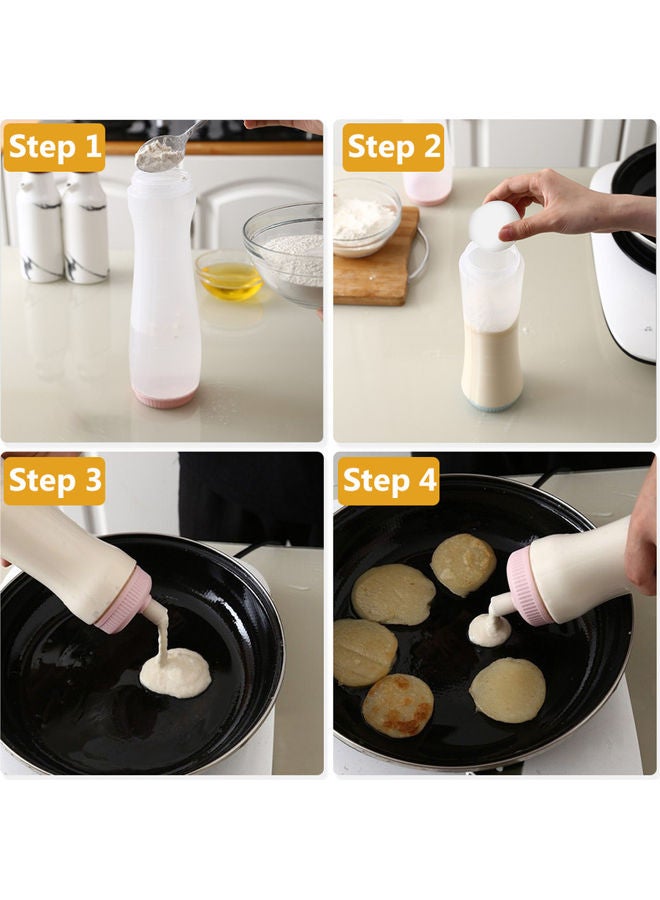 Step 1

Step 2

Step 3

Step 4